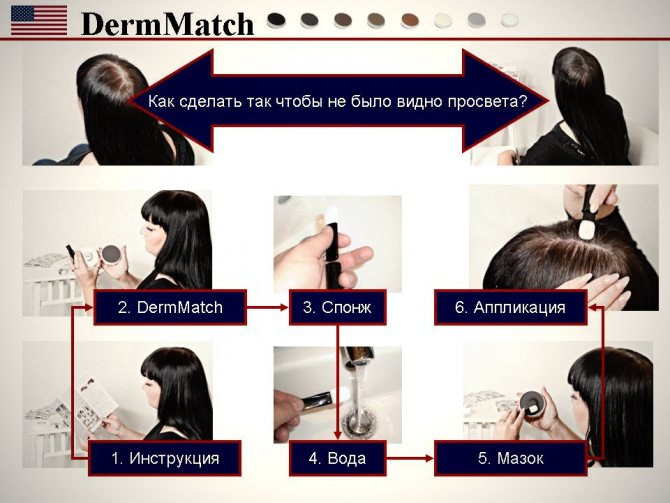 DermMatch

Как сделать так чтобы не было видно просвета?

2. DermMatch

3. Спонж

6. Аппликация

1. Инструкция

4. Вода

5. Мазок