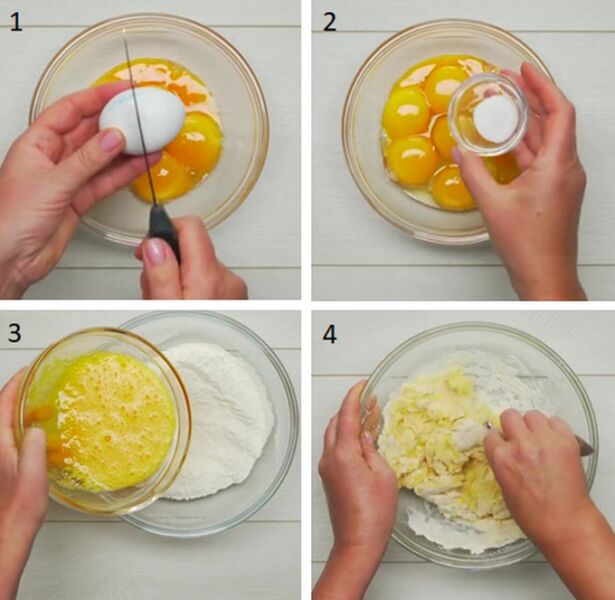 1

2

3

4