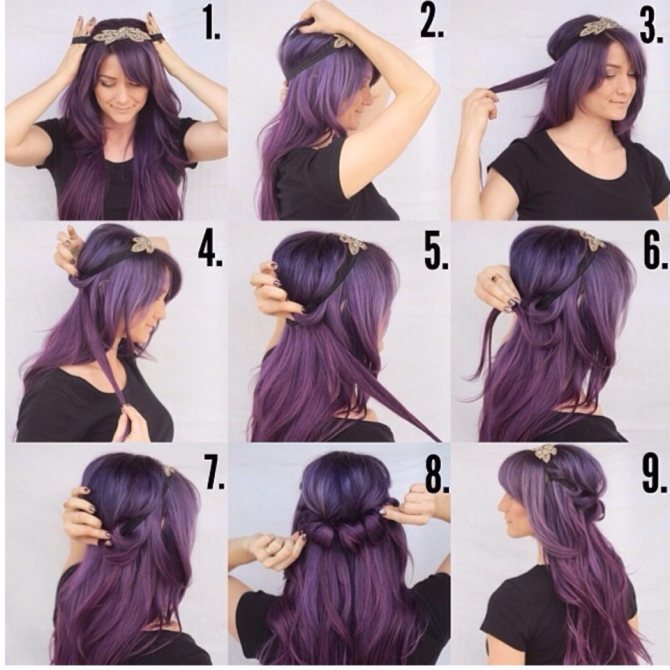 1.

2.

3.

4.

5.

6.

7.

8.

9.