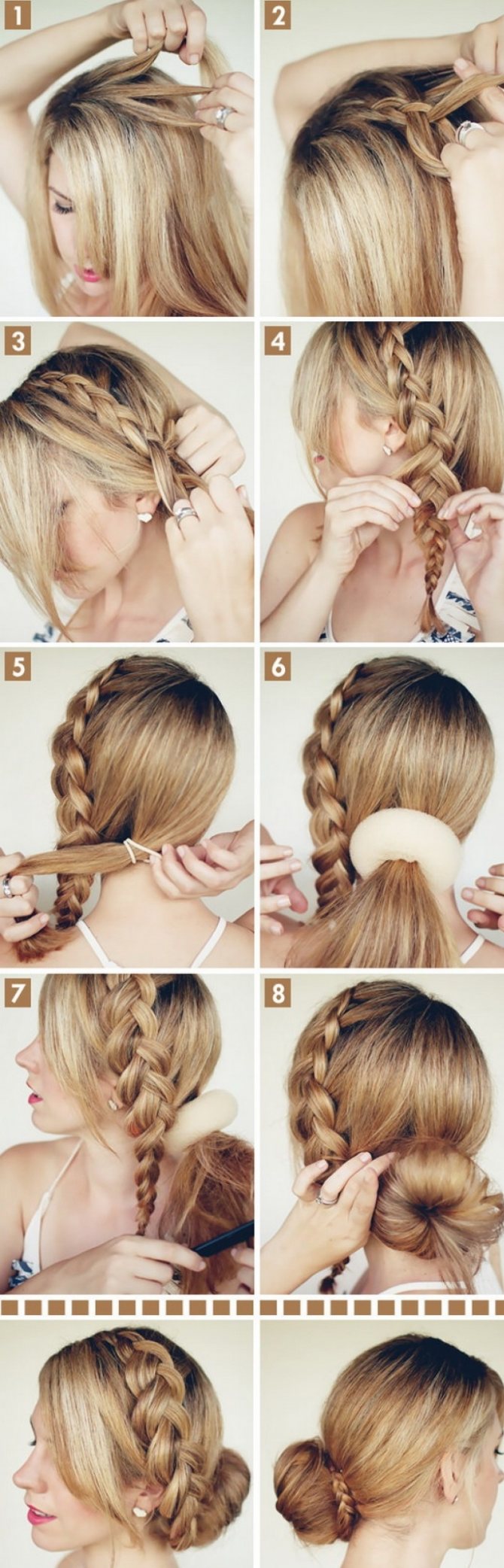 1
2
3
4
5
6
7
8