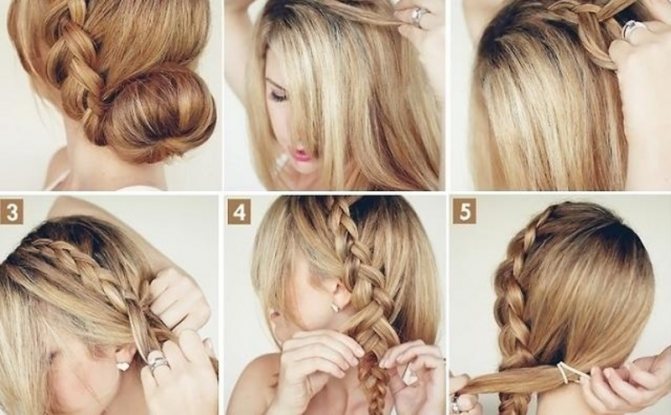 3

4

5