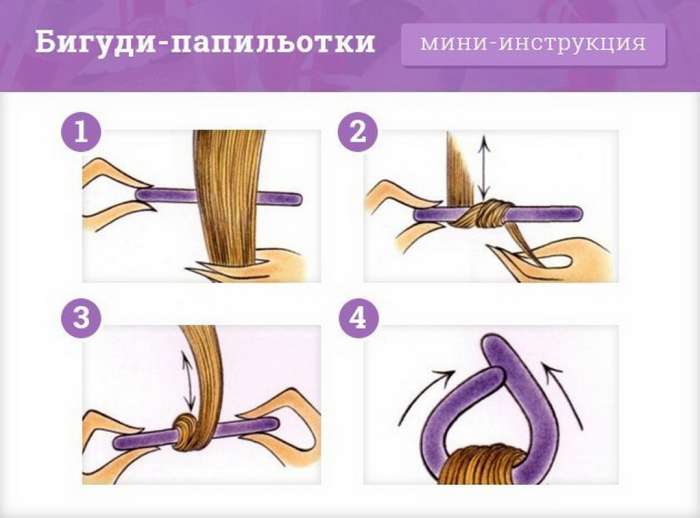 Бигуди-папильотки

мини-инструкция

1

2

3

4