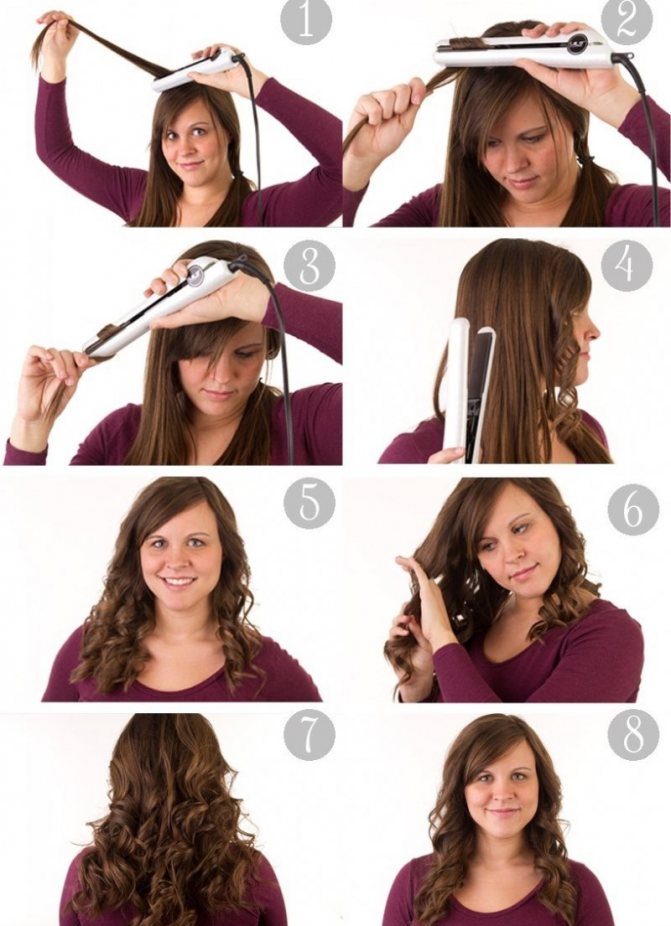 1
2
3
4
5
6
7
8