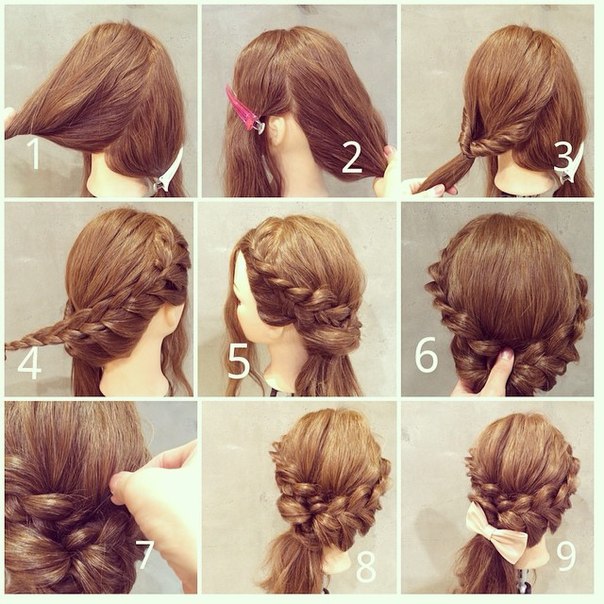 1
2
3
4
5
6
7
8
9