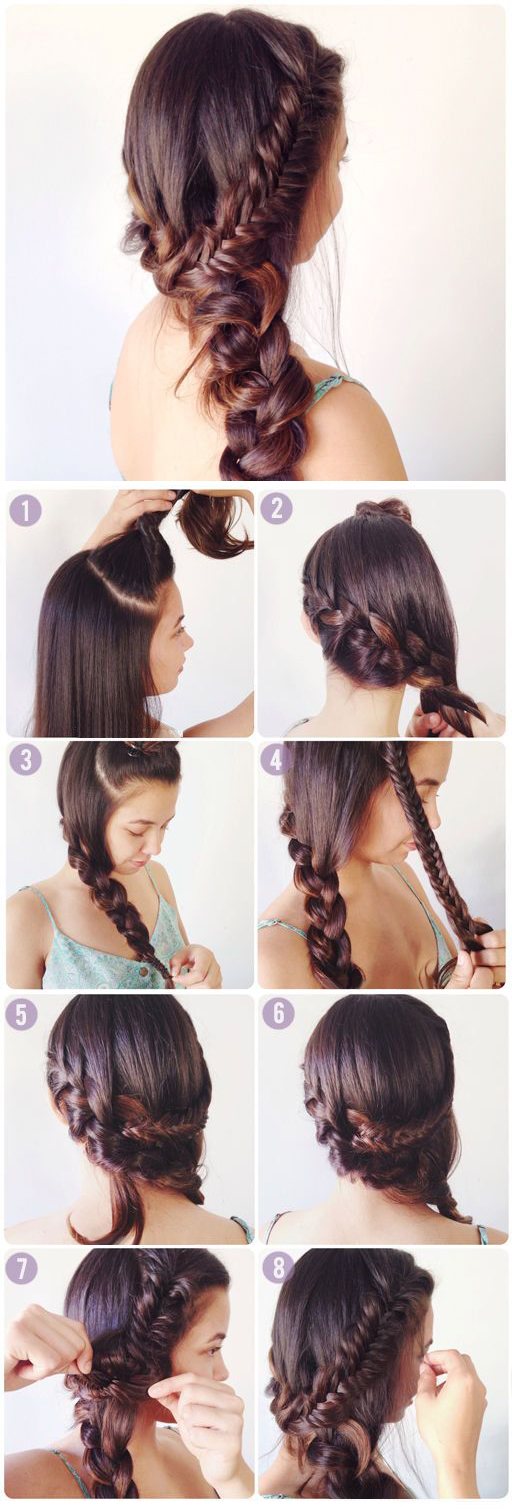 1
2
3
4
5
6
7
8