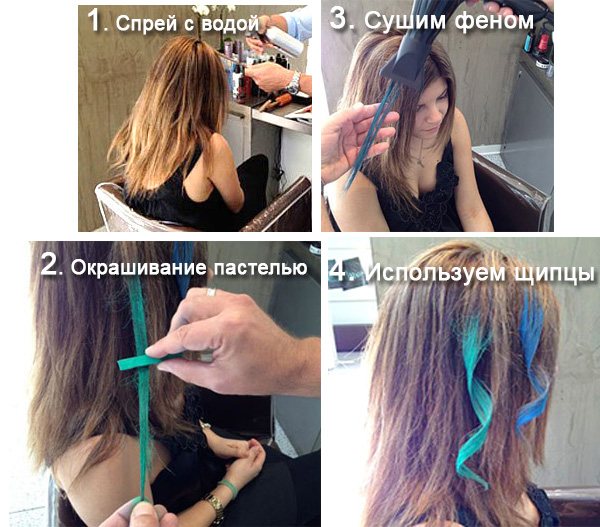 1. Спрей с водой

3. Сушим феном

2. Окрашивание пастелью

4. Используем щипцы