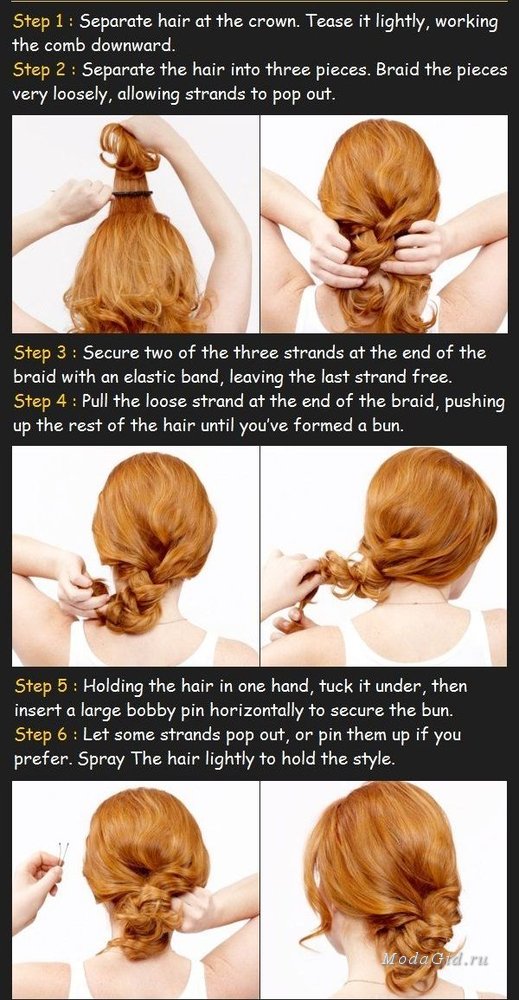 Step 1 : Separate hair at the crown. Tease it lightly, working the comb downward.
Step 2 : Separate the hair into three pieces. Braid the pieces very loosely, allowing strands to pop out.

Step 3 : Secure two of the three strands at the end of the braid with an elastic band, leaving the last strand free.
Step 4 : Pull the loose strand at the end of the braid, pushing up the rest of the hair until you've formed a bun.

Step 5 : Holding the hair in one hand, tuck it under, then insert a large bobby pin horizontally to secure the bun.
Step 6 : Let some strands pop out, or pin them up if you prefer. Spray The hair lightly to hold the style.

ModaGid.ru