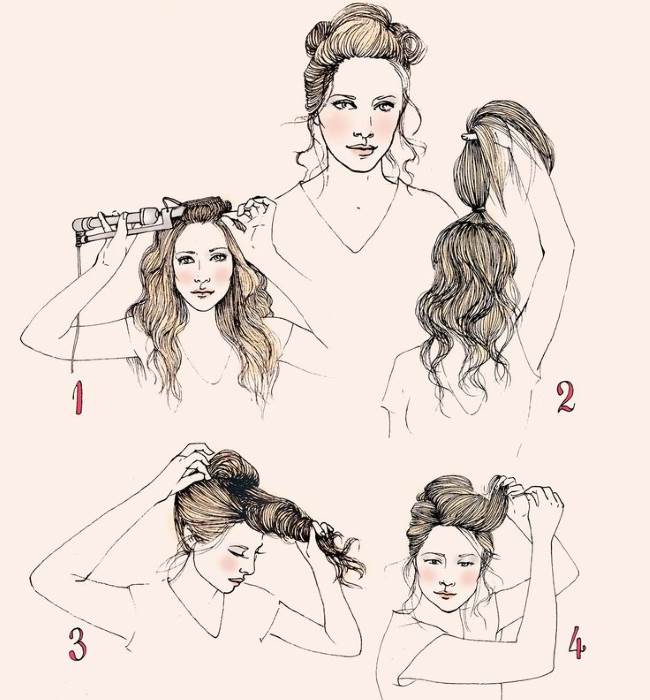 1
2
3
4