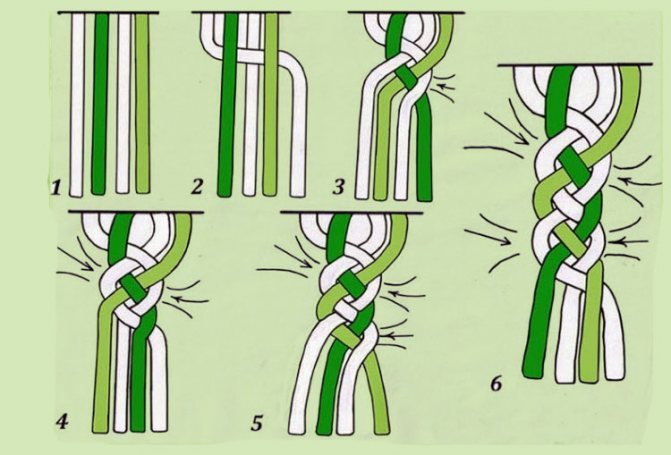 1
2
3
4
5
6