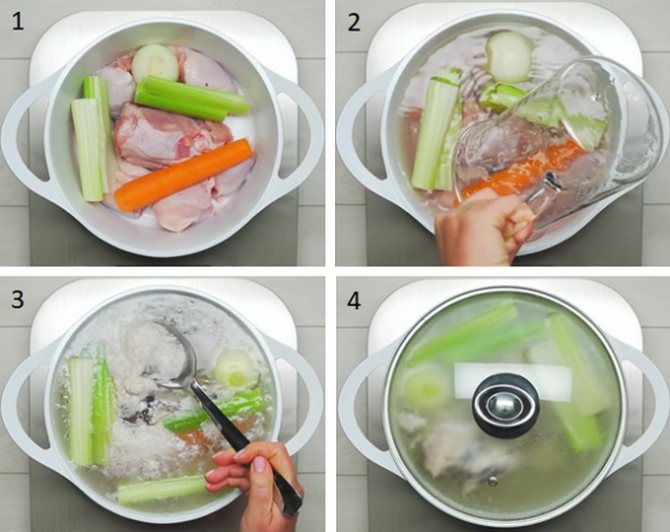 1
2
3
4